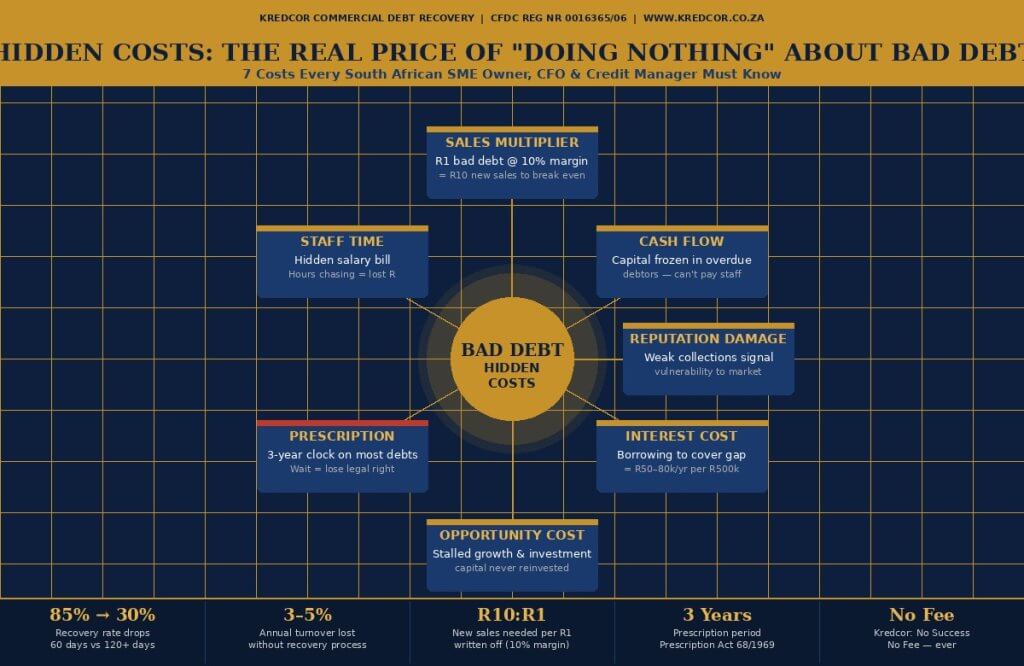 KREDCOR COMMERCIAL DEBT RECOVERY | CFDC REG NR 0016365/06 | WWW.KREDCOR.CO.ZA

HIDDEN COSTS: THE REAL PRICE OF "DOING NOTHING" ABOUT BAD DEBT

7 Costs Every South African SME Owner, CFO & Credit Manager Must Know

SALES MULTIPLIER
R1 bad debt @ 10% margin
= R10 new sales to break even

STAFF TIME
Hidden salary bill
Hours chasing = lost R

CASH FLOW
Capital frozen in overdue
debtors — can't pay staff

BAD DEBT
HIDDEN
COSTS

REPUTATION DAMAGE
Weak collections signal
vulnerability to market

PRESCRIPTION
3-year clock on most debts
Wait = lose legal right

INTEREST COST
Borrowing to cover gap
= R50–80k/yr per R500k

OPPORTUNITY COST
Stalled growth & investment
capital never reinvested

85% → 30%
Recovery rate drops
60 days vs 120+ days

3–5%
Annual turnover lost
without recovery process

R10:R1
New sales needed per R1
written off (10% margin)

3 Years
Prescription period
Prescription Act 68/1969

No Fee
Kredcor: No Success
No Fee — ever