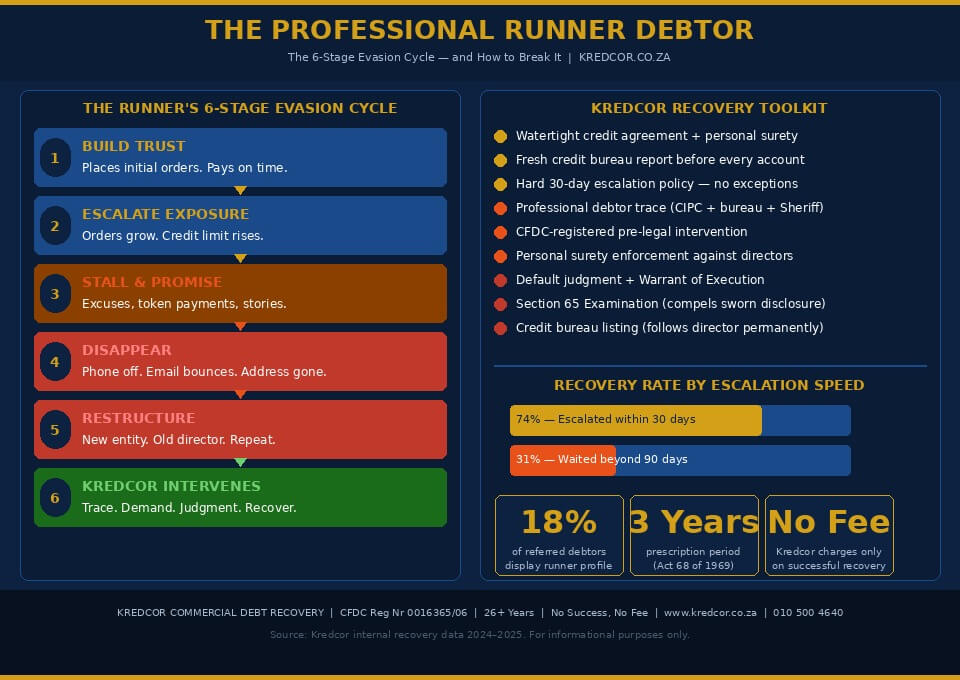 THE PROFESSIONAL RUNNER DEBTOR

The 6-Stage Evasion Cycle — and How to Break It | KREDCOR.CO.ZA

THE RUNNER'S 6-STAGE EVASION CYCLE

1 BUILD TRUST
Places initial orders. Pays on time.

2 ESCALATE EXPOSURE
Orders grow. Credit limit rises.

3 STALL & PROMISE
Excuses, token payments, stories.

4 DISAPPEAR
Phone off. Email bounces. Address gone.

5 RESTRUCTURE
New entity. Old director. Repeat.

6 KREDCOR INTERVENES
Trace. Demand. Judgment. Recover.

KREDCOR RECOVERY TOOLKIT

Watertight credit agreement + personal surety
Fresh credit bureau report before every account
Hard 30-day escalation policy — no exceptions
Professional debtor trace (CIPC + bureau + Sheriff)
CFDC-registered pre-legal intervention
Personal surety enforcement against directors
Default judgment + Warrant of Execution
Section 65 Examination (compels sworn disclosure)
Credit bureau listing (follows director permanently)

RECOVERY RATE BY ESCALATION SPEED

74% — Escalated within 30 days
31% — Waited beyond 90 days

18%
of referred debtors display runner profile

3 Years
prescription period (Act 68 of 1969)

No Fee
Kredcor charges only on successful recovery

KREDCOR COMMERCIAL DEBT RECOVERY | CFDC Reg Nr 0016365/06 | 26+ Years | No Success, No Fee | www.kredcor.co.za | 010 500 4640

Source: Kredcor internal recovery data 2024–2025. For informational purposes only.